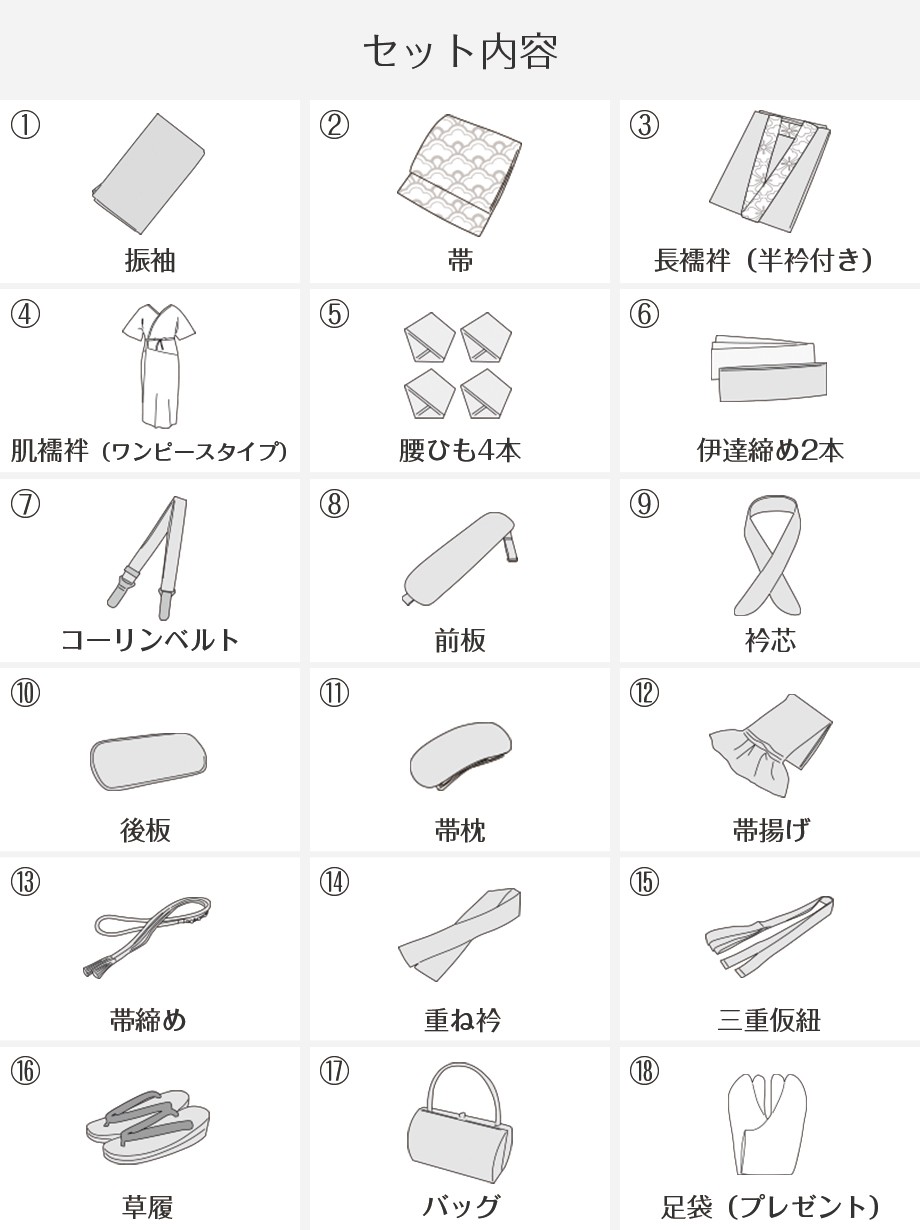 セット内容

①
振袖

②
帯

③
長襦袢（半衿付き）

④
肌襦袢（ワンピースタイプ）

⑤
腰ひも4本

⑥
伊達締め2本

⑦
コーリンベルト

⑧
前板

⑨
衿芯

⑩
後板

⑪
帯枕

⑫
帯揚げ

⑬
帯締め

⑭
重ね衿

⑮
三重仮紐

⑯
草履

⑰
バッグ

⑱
足袋（プレゼント）